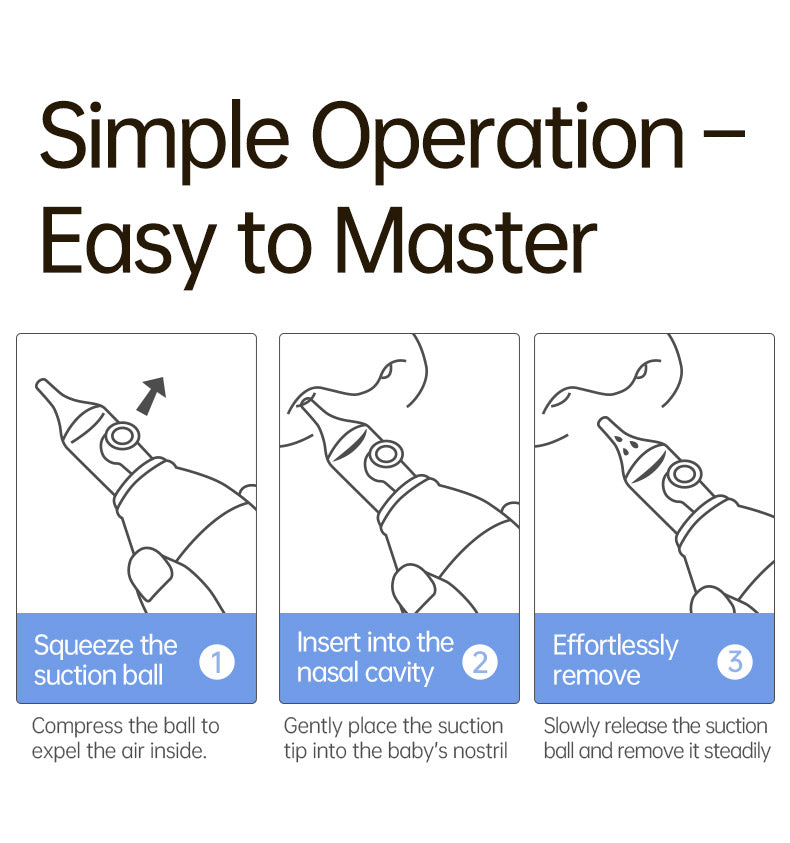 Simple Operation – Easy to Master

Squeeze the suction ball 1

Compress the ball to expel the air inside.

Insert into the nasal cavity 2

Gently place the suction tip into the baby's nostril

Effortlessly remove 3

Slowly release the suction ball and remove it steadily