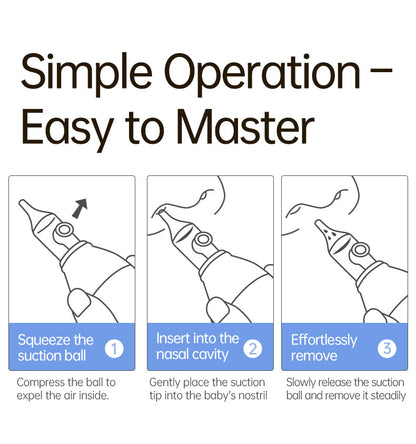 Simple Operation – Easy to Master

Squeeze the suction ball ①

Compress the ball to expel the air inside.

Insert into the nasal cavity ②

Gently place the suction tip into the baby's nostril

Effortlessly remove ③

Slowly release the suction ball and remove it steadily