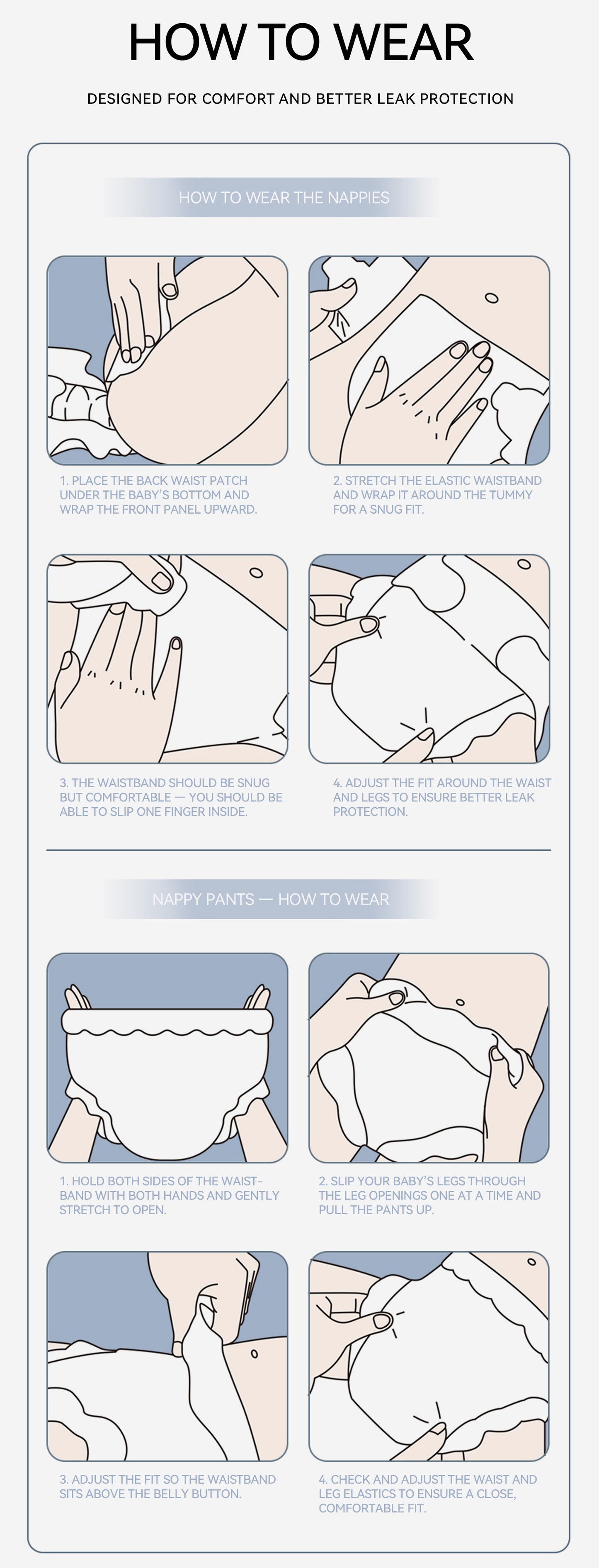 HOW TO WEAR

DESIGNED FOR COMFORT AND BETTER LEAK PROTECTION

HOW TO WEAR THE NAPPIES

1. PLACE THE BACK WAIST PATCH UNDER THE BABY'S BOTTOM AND WRAP THE FRONT PANEL UPWARD.

2. STRETCH THE ELASTIC WAISTBAND AND WRAP IT AROUND THE TUMMY FOR A SNUG FIT.

3. THE WAISTBAND SHOULD BE SNUG BUT COMFORTABLE — YOU SHOULD BE ABLE TO SLIP ONE FINGER INSIDE.

4. ADJUST THE FIT AROUND THE WAIST AND LEGS TO ENSURE BETTER LEAK PROTECTION.

NAPPY PANTS — HOW TO WEAR

1. HOLD BOTH SIDES OF THE WAISTBAND WITH BOTH HANDS AND GENTLY STRETCH TO OPEN.

2. SLIP YOUR BABY'S LEGS THROUGH THE LEG OPENINGS ONE AT A TIME AND PULL THE PANTS UP.

3. ADJUST THE FIT SO THE WAISTBAND SITS ABOVE THE BELLY BUTTON.

4. CHECK AND ADJUST THE WAIST AND LEG ELASTICS TO ENSURE A CLOSE, COMFORTABLE FIT.