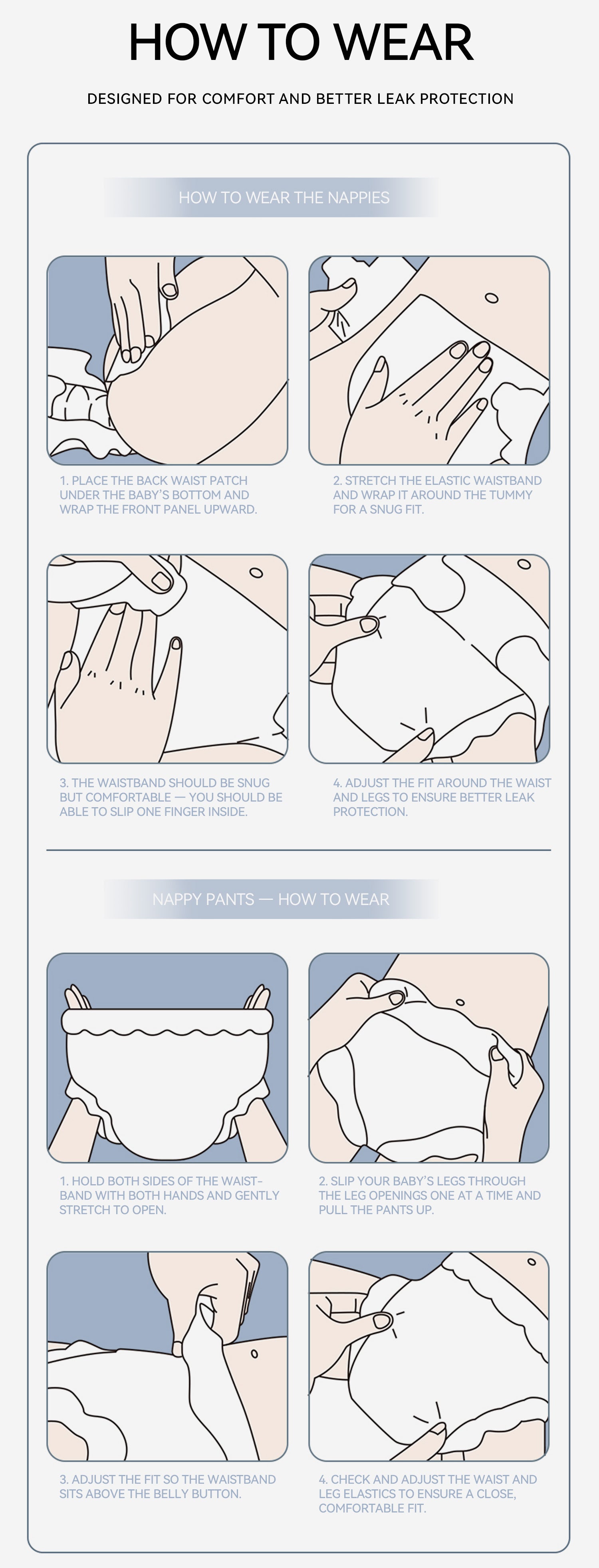 HOW TO WEAR

DESIGNED FOR COMFORT AND BETTER LEAK PROTECTION

HOW TO WEAR THE NAPPIES

1. PLACE THE BACK WAIST PATCH UNDER THE BABY'S BOTTOM AND WRAP THE FRONT PANEL UPWARD.

2. STRETCH THE ELASTIC WAISTBAND AND WRAP IT AROUND THE TUMMY FOR A SNUG FIT.

3. THE WAISTBAND SHOULD BE SNUG BUT COMFORTABLE — YOU SHOULD BE ABLE TO SLIP ONE FINGER INSIDE.

4. ADJUST THE FIT AROUND THE WAIST AND LEGS TO ENSURE BETTER LEAK PROTECTION.

NAPPY PANTS — HOW TO WEAR

1. HOLD BOTH SIDES OF THE WAISTBAND WITH BOTH HANDS AND GENTLY STRETCH TO OPEN.

2. SLIP YOUR BABY'S LEGS THROUGH THE LEG OPENINGS ONE AT A TIME AND PULL THE PANTS UP.

3. ADJUST THE FIT SO THE WAISTBAND SITS ABOVE THE BELLY BUTTON.

4. CHECK AND ADJUST THE WAIST AND LEG ELASTICS TO ENSURE A CLOSE, COMFORTABLE FIT.